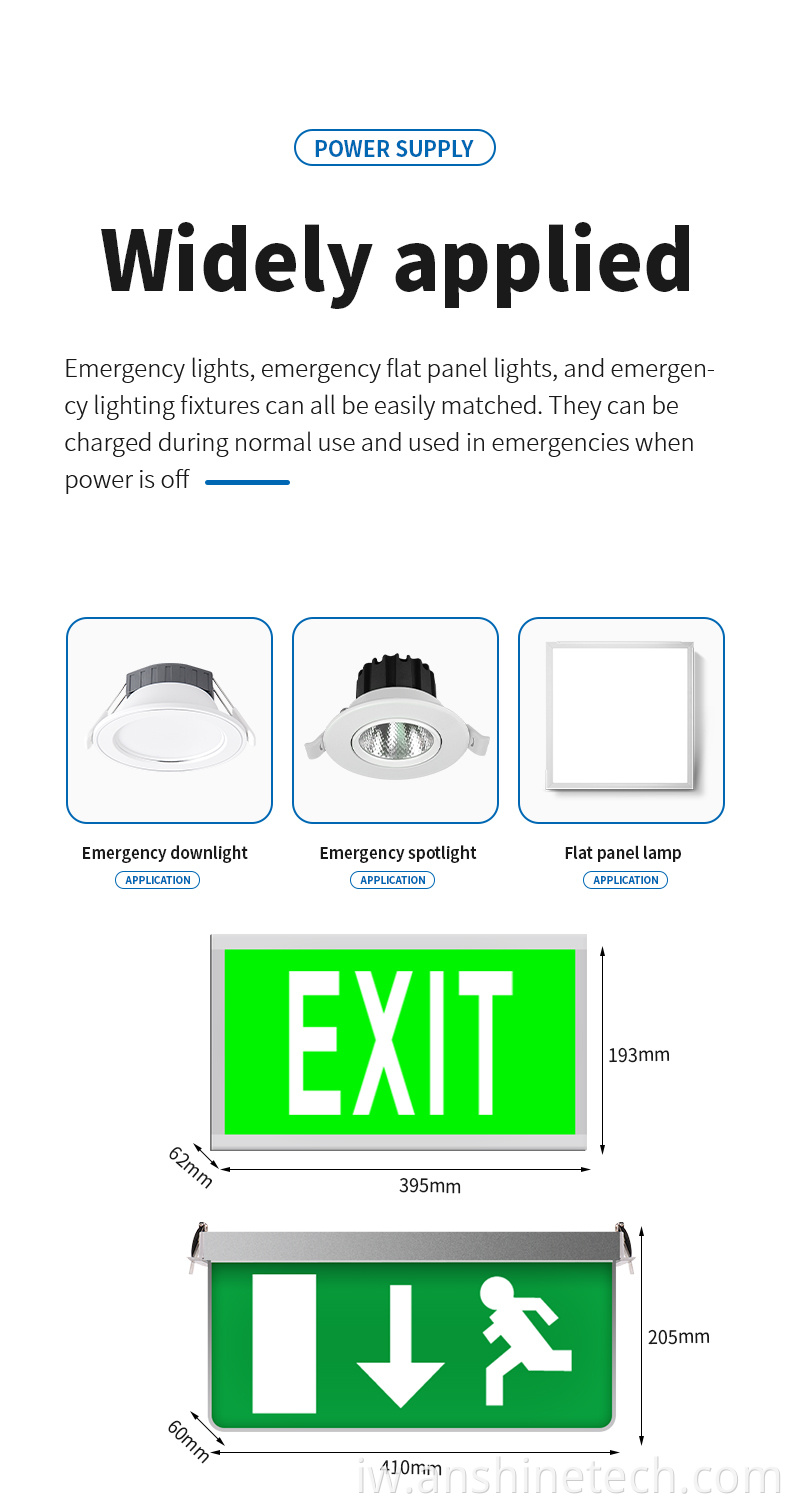 POWER SUPPLY

Widely applied

Emergency lights, emergency flat panel lights, and emergency lighting fixtures can all be easily matched. They can be charged during normal use and used in emergencies when power is off

Emergency downlight
APPLICATION

Emergency spotlight
APPLICATION

Flat panel lamp
APPLICATION

EXIT

193mm

62mm

395mm

205mm

60mm

410mm

iw.anshinetech.com